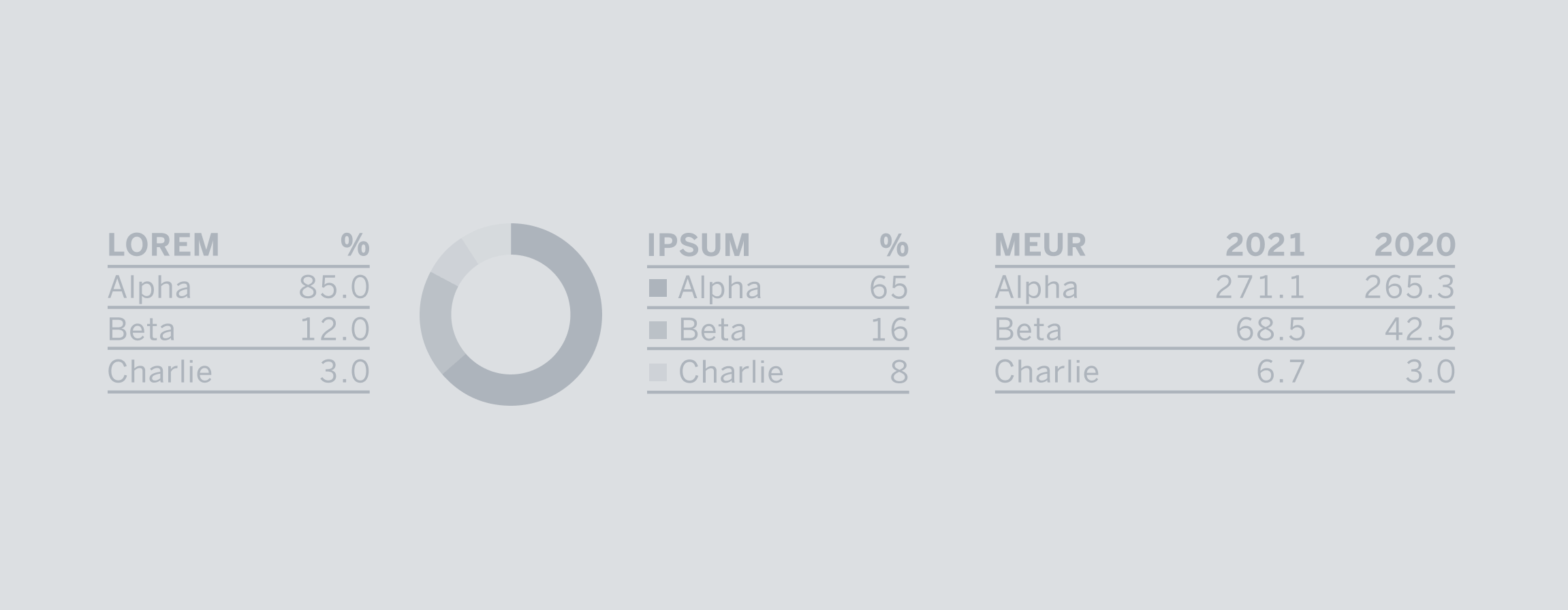 | LOREM | % |
|---|---|
| Alpha | 85.0 |
| Beta | 12.0 |
| Charlie | 3.0 |

| IPSUM | % |
|---|---|
| Alpha | 65 |
| Beta | 16 |
| Charlie | 8 |

| MEUR | 2021 | 2020 |
|---|---|---|
| Alpha | 271.1 | 265.3 |
| Beta | 68.5 | 42.5 |
| Charlie | 6.7 | 3.0 |