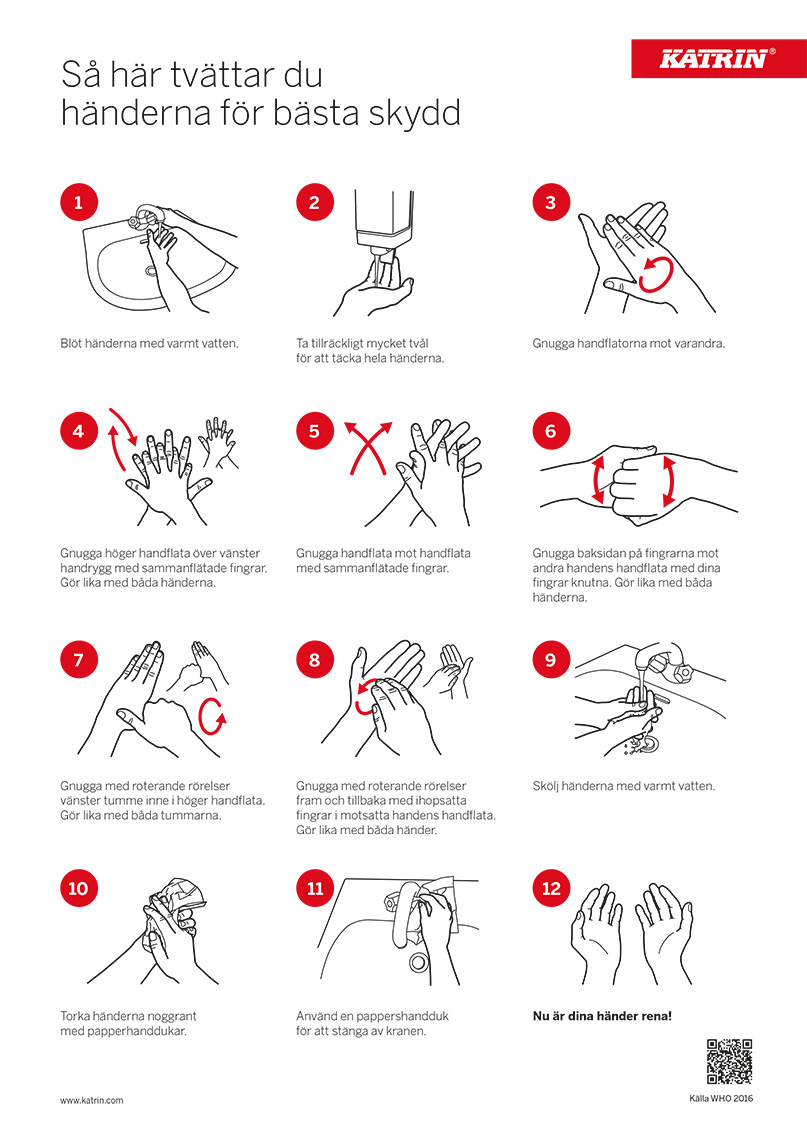 Så här tvättar du händerna för bästa skydd

KATRIN®

1
Blöt händerna med varmt vatten.

2
Ta tillräckligt mycket tvål för att täcka hela händerna.

3
Gnugga handflatorna mot varandra.

4
Gnugga höger handflata över vänster handrygg med sammanflätade fingrar. Gör lika med båda händerna.

5
Gnugga handflata mot handflata med sammanflätade fingrar.

6
Gnugga baksidan på fingrarna mot andra handens handflata med dina fingrar knutna. Gör lika med båda händerna.

7
Gnugga med roterande rörelser vänster tumme inne i höger handflata. Gör lika med båda tummarna.

8
Gnugga med roterande rörelser fram och tillbaka med ihopsatta fingrar i motsatta handens handflata. Gör lika med båda händer.

9
Skölj händerna med varmt vatten.

10
Torka händerna noggrant med papperhanddukar.

11
Använd en pappershandduk för att stänga av kranen.

12
Nu är dina händer rena!

www.katrin.com

Källa WHO 2016